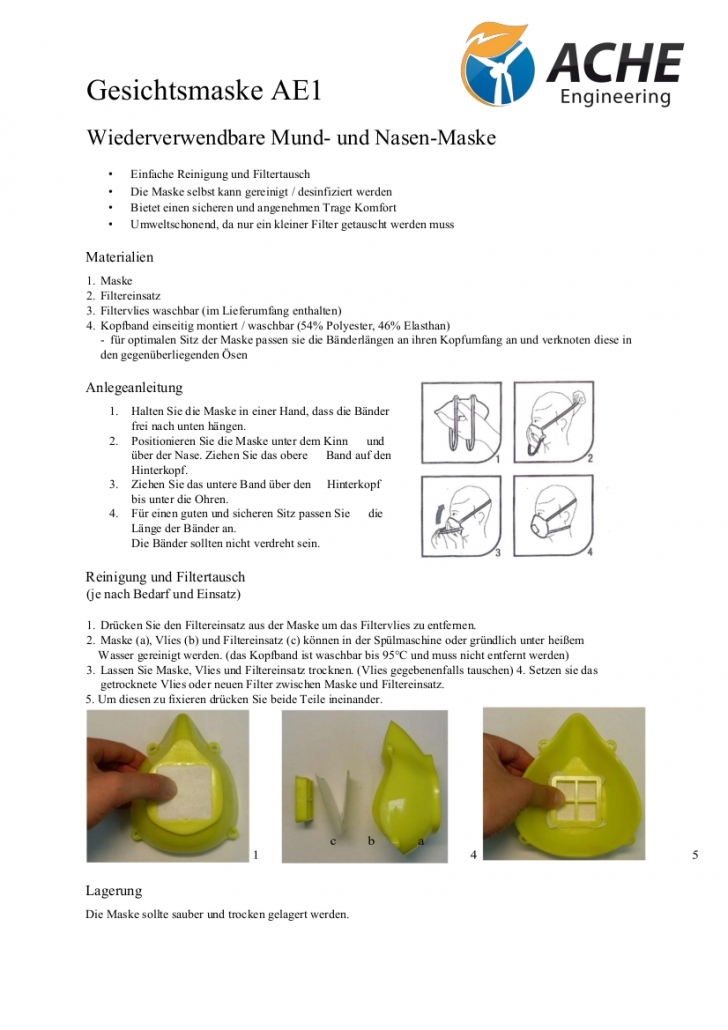 ACHE Engineering

Gesichtsmaske AE1

Wiederverwendbare Mund- und Nasen-Maske

• Einfache Reinigung und Filtertausch
• Die Maske selbst kann gereinigt / desinfiziert werden
• Bietet einen sicheren und angenehmen Trage Komfort
• Umweltschonend, da nur ein kleiner Filter getauscht werden muss

Materialien

1. Maske
2. Filtereinsatz
3. Filtervlies waschbar (im Lieferumfang enthalten)
4. Kopfband einseitig montiert / waschbar (54% Polyester, 46% Elasthan)
- für optimalen Sitz der Maske passen sie die Bänderlängen an ihren Kopfumfang an und verknoten diese in den gegenüberliegenden Ösen

Anlegeanleitung

1. Halten Sie die Maske in einer Hand, dass die Bänder frei nach unten hängen.
2. Positionieren Sie die Maske unter dem Kinn und über der Nase. Ziehen Sie das obere Band auf den Hinterkopf.
3. Ziehen Sie das untere Band über den Hinterkopf bis unter die Ohren.
4. Für einen guten und sicheren Sitz passen Sie die Länge der Bänder an.
Die Bänder sollten nicht verdreht sein.

1 2 3 4

Reinigung und Filtertausch
(je nach Bedarf und Einsatz)

1. Drücken Sie den Filtereinsatz aus der Maske um das Filtervlies zu entfernen.
2. Maske (a), Vlies (b) und Filtereinsatz (c) können in der Spülmaschine oder gründlich unter heißem Wasser gereinigt werden. (das Kopfband ist waschbar bis 95°C und muss nicht entfernt werden)
3. Lassen Sie Maske, Vlies und Filtereinsatz trocknen. (Vlies gegebenenfalls tauschen) 4. Setzen sie das getrocknete Vlies oder neuen Filter zwischen Maske und Filtereinsatz.
5. Um diesen zu fixieren drücken Sie beide Teile ineinander.

1 c b a 4 5

Lagerung

Die Maske sollte sauber und trocken gelagert werden.